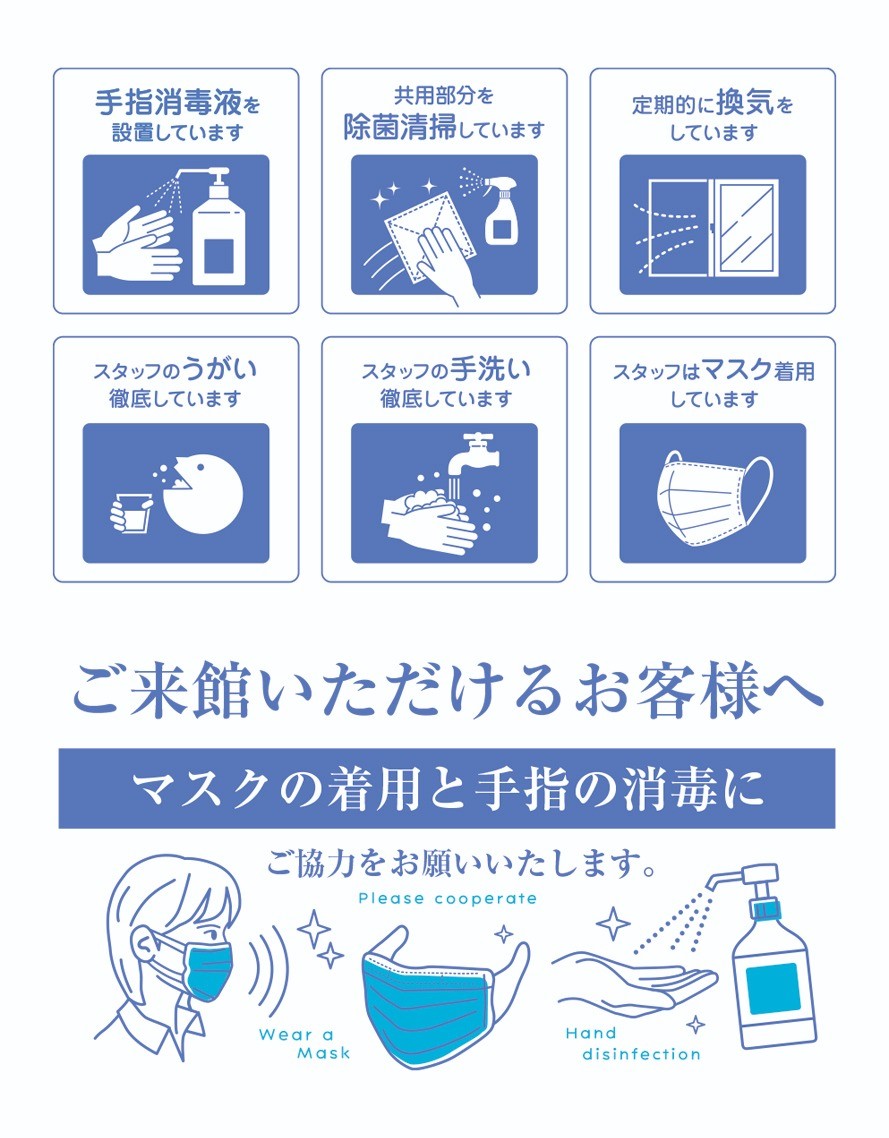 手指消毒液を設置しています

共用部分を除菌清掃しています

定期的に換気をしています

スタッフのうがい徹底しています

スタッフの手洗い徹底しています

スタッフはマスク着用しています

ご来館いただけるお客様へ

マスクの着用と手指の消毒に

ご協力をお願いいたします。

Please cooperate

Wear a Mask

Hand disinfection